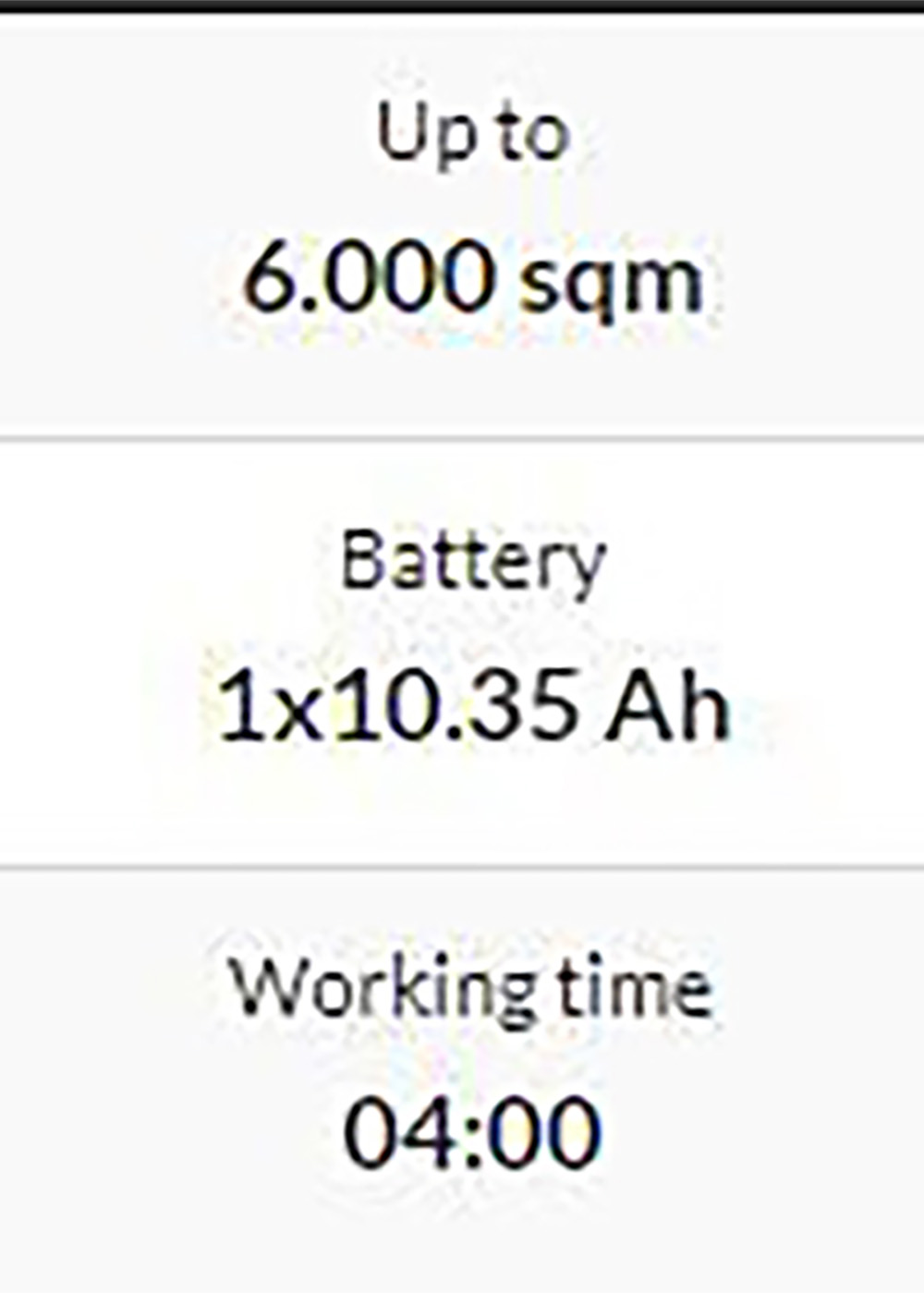 Up to
6.000 sqm

Battery
1x10.35 Ah

Working time
04:00